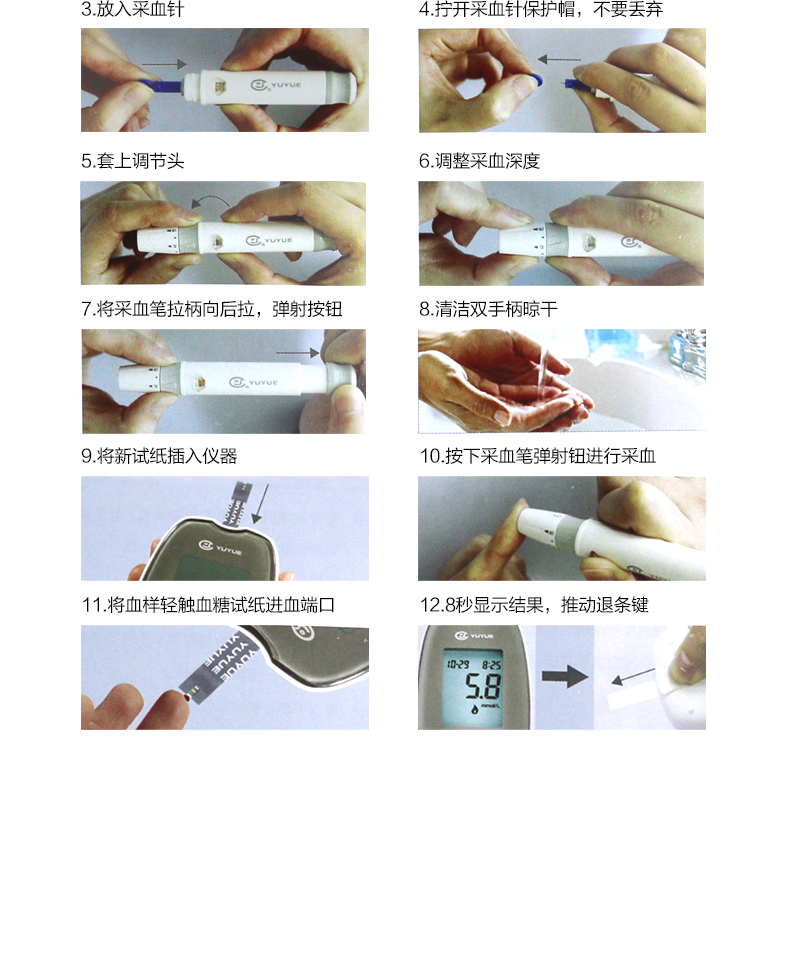 3.放入采血针

YUYUE

4.拧开采血针保护帽，不要丢弃

5.套上调节头

YUYUE

6.调整采血深度

7.将采血笔拉柄向后拉，弹射按钮

YUYUE

8.清洁双手柄晾干

9.将新试纸插入仪器

YUYUE

10.按下采血笔弹射钮进行采血

11.将血样轻触血糖试纸进血端口

YUYUE

12.8秒显示结果，推动退条键

YUYUE

10-29 8:25

5.8

mmol/L