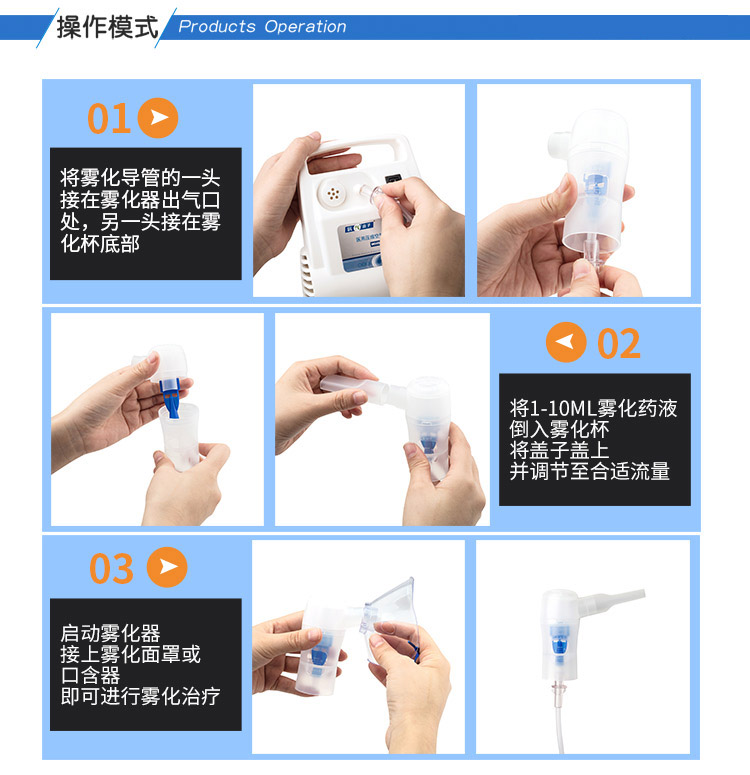 操作模式 Products Operation

01

将雾化导管的一头接在雾化器出气口处，另一头接在雾化杯底部

02

将1-10ML雾化药液倒入雾化杯
将盖子盖上
并调节至合适流量

03

启动雾化器
接上雾化面罩或口含器
即可进行雾化治疗