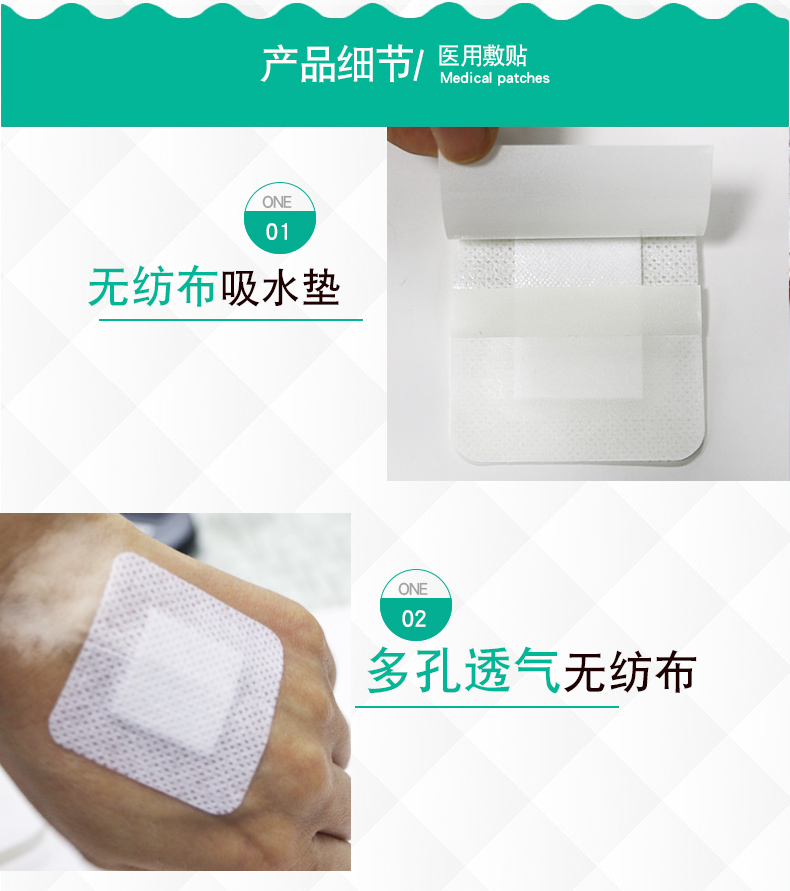 产品细节/ 医用敷贴
Medical patches

ONE
01
无纺布吸水垫

ONE
02
多孔透气无纺布