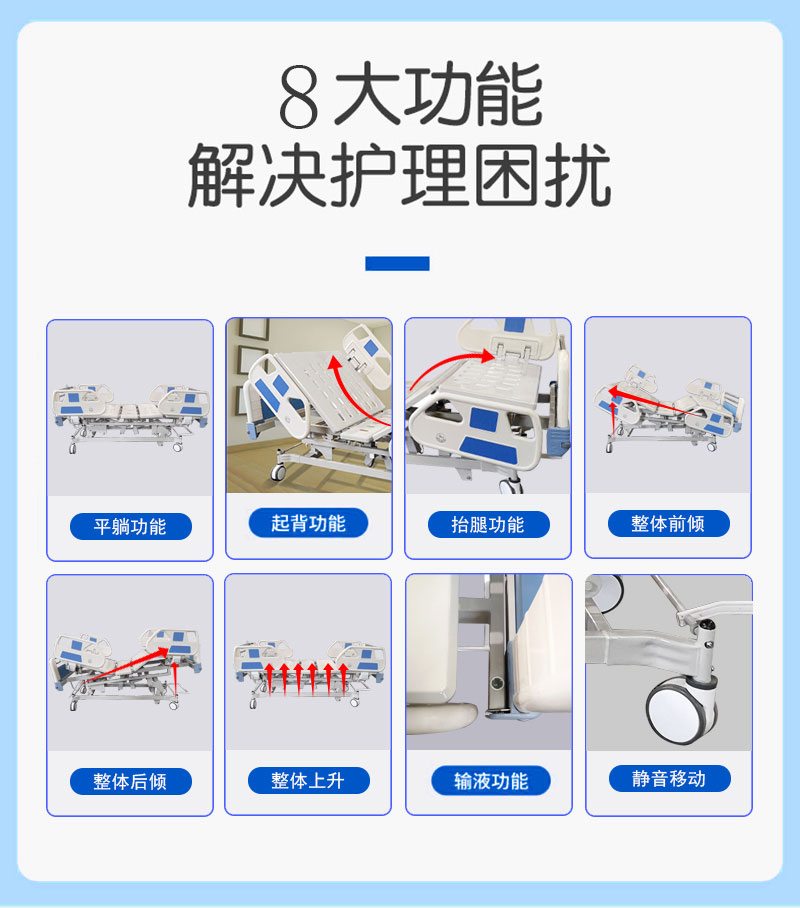 8 大功能
解决护理困扰

平躺功能

起背功能

抬腿功能

整体前倾

整体后倾

整体上升

输液功能

静音移动