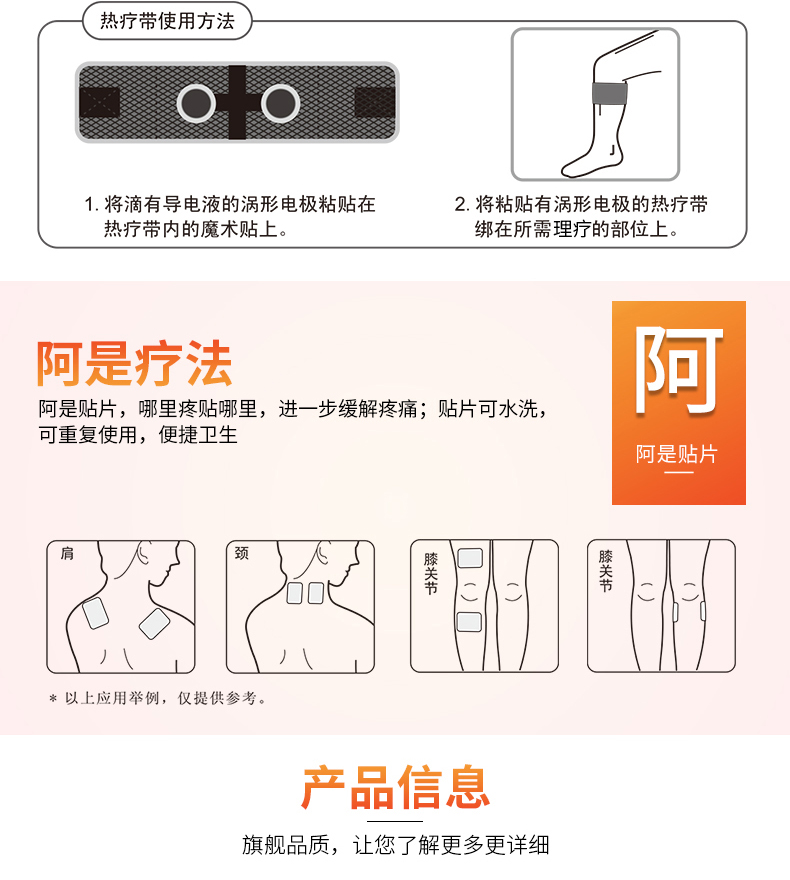 热疗带使用方法

1. 将滴有导电液的涡形电极粘贴在热疗带内的魔术贴上。

2. 将粘贴有涡形电极的热疗带绑在所需理疗的部位上。

阿是疗法

阿是贴片，哪里疼贴哪里，进一步缓解疼痛；贴片可水洗，可重复使用，便捷卫生

阿

阿是贴片

肩

颈

膝关节

膝关节

* 以上应用举例，仅提供参考。

产品信息

旗舰品质，让您了解更多更详细