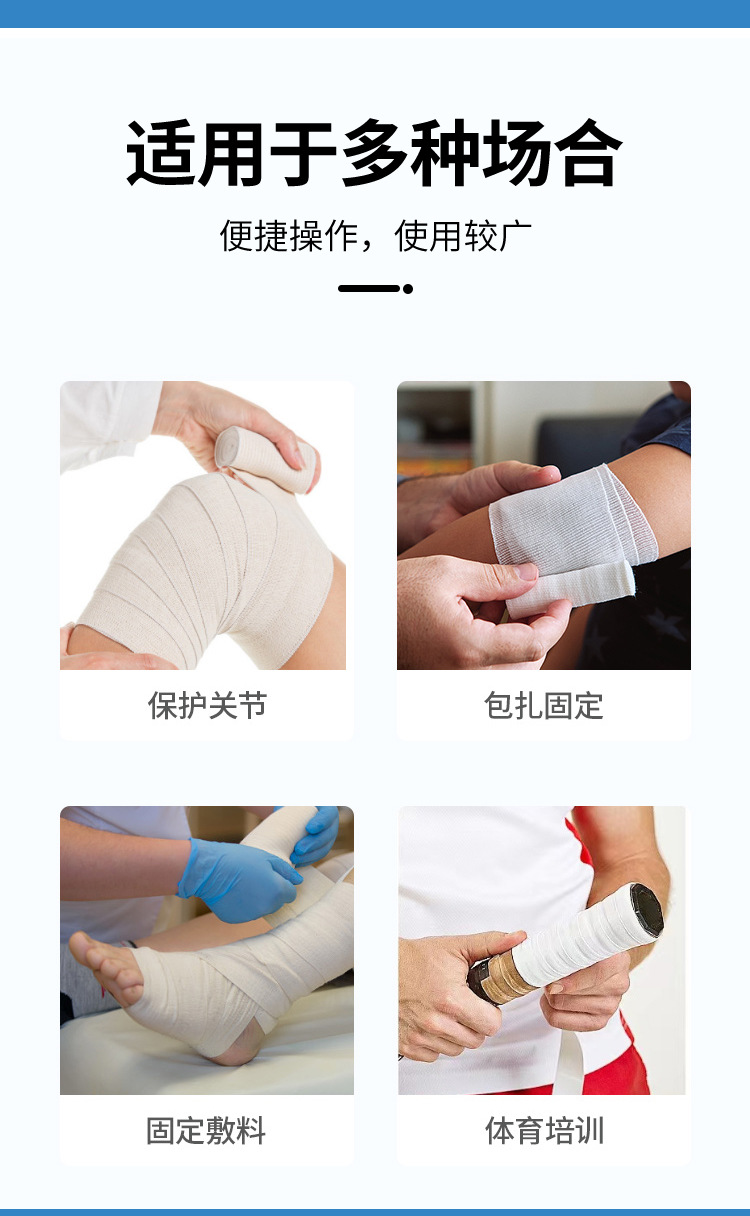 适用于多种场合

便捷操作，使用较广

保护关节

包扎固定

固定敷料

体育培训